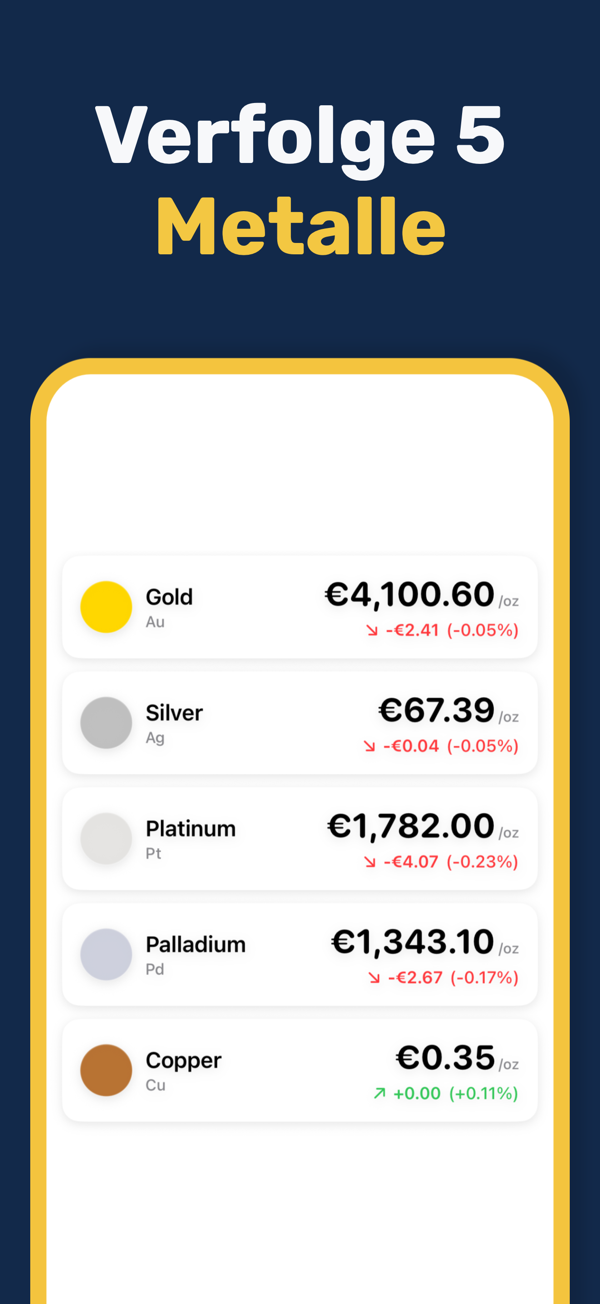 Verfolge 5
Metalle

Gold
Au
€4,100.60 /oz
↘ -€2.41 (-0.05%)

Silver
Ag
€67.39 /oz
↘ -€0.04 (-0.05%)

Platinum
Pt
€1,782.00 /oz
↘ -€4.07 (-0.23%)

Palladium
Pd
€1,343.10 /oz
↘ -€2.67 (-0.17%)

Copper
Cu
€0.35 /oz
↗ +0.00 (+0.11%)