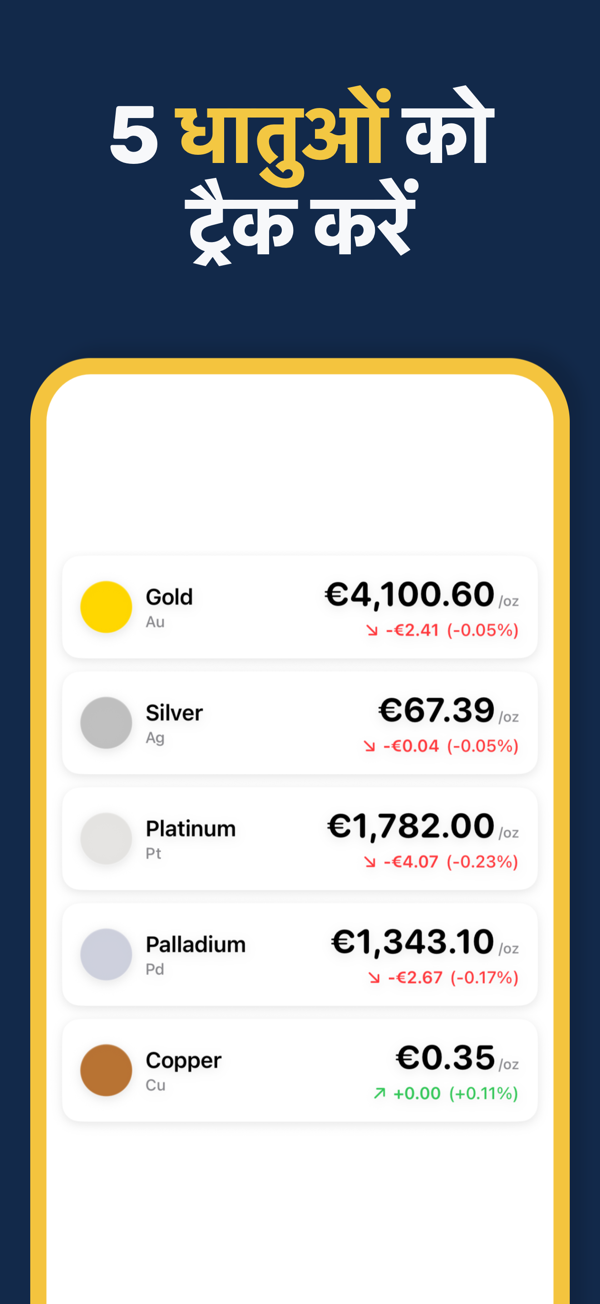 5 धातुओं को ट्रैक करें

Gold
Au
€4,100.60 /oz
↘ -€2.41 (-0.05%)

Silver
Ag
€67.39 /oz
↘ -€0.04 (-0.05%)

Platinum
Pt
€1,782.00 /oz
↘ -€4.07 (-0.23%)

Palladium
Pd
€1,343.10 /oz
↘ -€2.67 (-0.17%)

Copper
Cu
€0.35 /oz
↗ +0.00 (+0.11%)