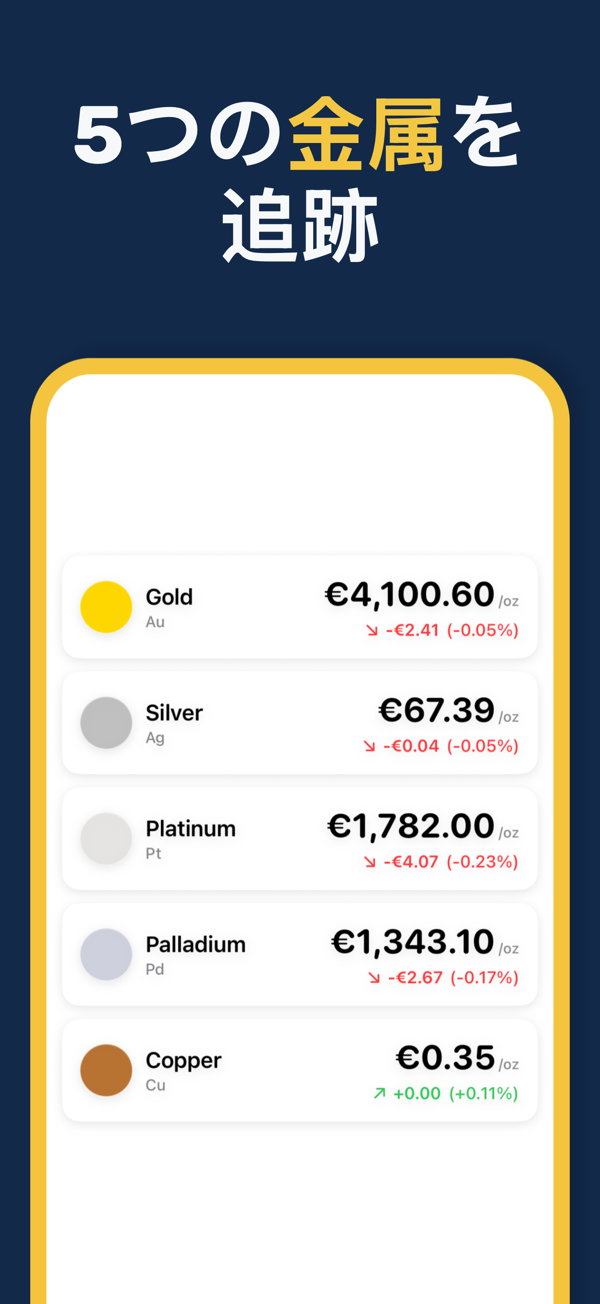 5つの金属を追跡

Gold
Au
€4,100.60 /oz
↘ -€2.41 (-0.05%)

Silver
Ag
€67.39 /oz
↘ -€0.04 (-0.05%)

Platinum
Pt
€1,782.00 /oz
↘ -€4.07 (-0.23%)

Palladium
Pd
€1,343.10 /oz
↘ -€2.67 (-0.17%)

Copper
Cu
€0.35 /oz
↗ +0.00 (+0.11%)