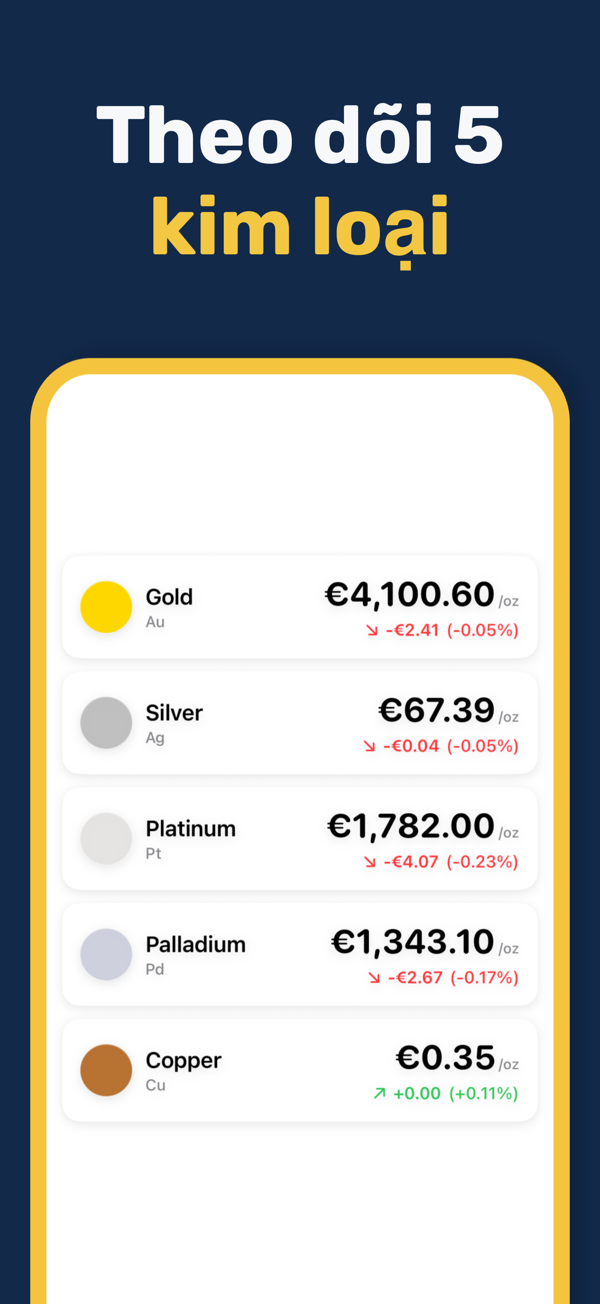 Theo dõi 5
kim loại

Gold
Au
€4,100.60 /oz
↘ -€2.41 (-0.05%)

Silver
Ag
€67.39 /oz
↘ -€0.04 (-0.05%)

Platinum
Pt
€1,782.00 /oz
↘ -€4.07 (-0.23%)

Palladium
Pd
€1,343.10 /oz
↘ -€2.67 (-0.17%)

Copper
Cu
€0.35 /oz
↗ +0.00 (+0.11%)